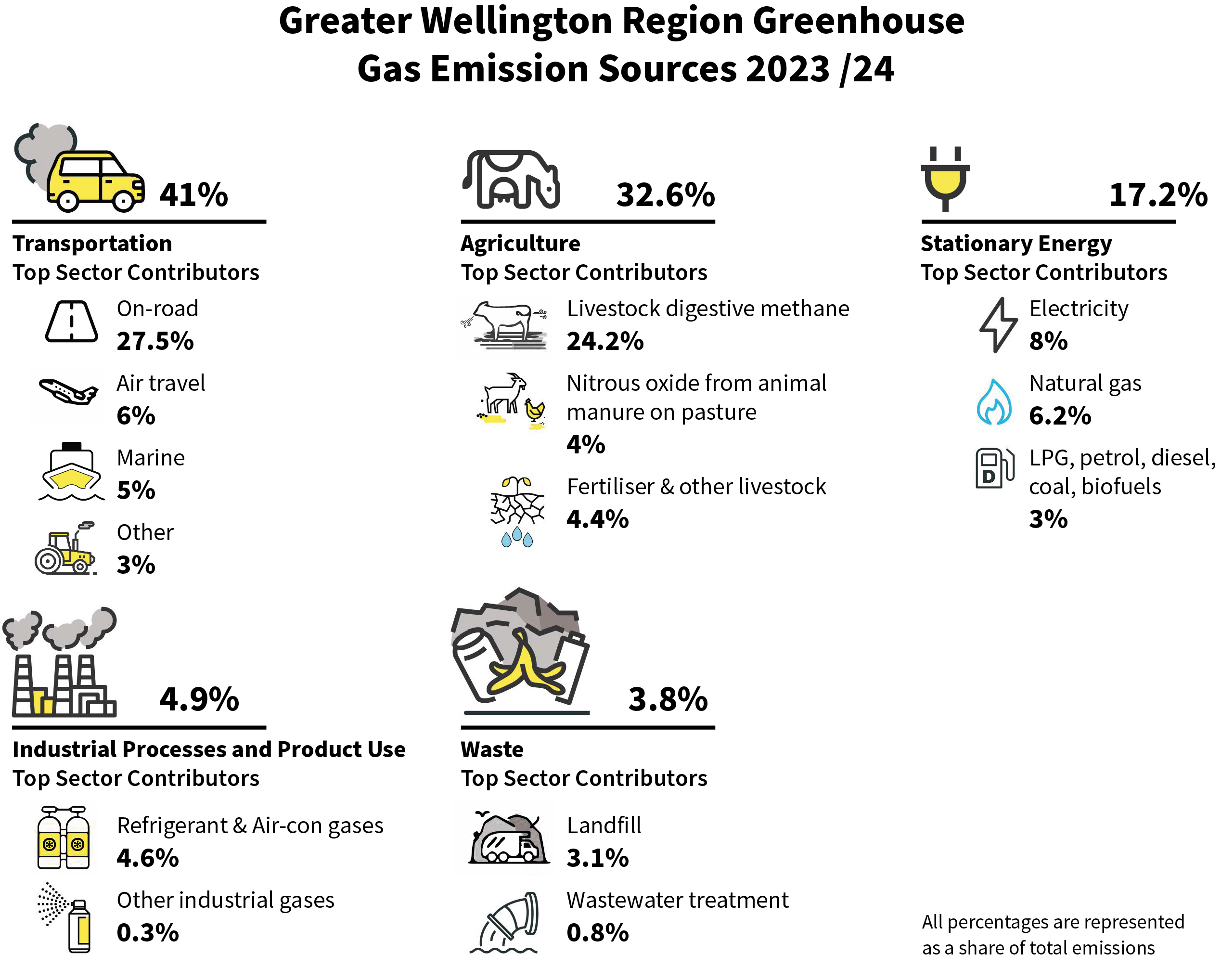 Greater Wellington Region Greenhouse Gas Emission Sources 2023 /24

41%

Transportation
Top Sector Contributors

On-road
27.5%

Air travel
6%

Marine
5%

Other
3%

32.6%

Agriculture
Top Sector Contributors

Livestock digestive methane
24.2%

Nitrous oxide from animal manure on pasture
4%

Fertiliser & other livestock
4.4%

17.2%

Stationary Energy
Top Sector Contributors

Electricity
8%

Natural gas
6.2%

D

LPG, petrol, diesel, coal, biofuels
3%

4.9%

Industrial Processes and Product Use
Top Sector Contributors

Refrigerant & Air-con gases
4.6%

Other industrial gases
0.3%

3.8%

Waste
Top Sector Contributors

Landfill
3.1%

Wastewater treatment
0.8%

All percentages are represented as a share of total emissions