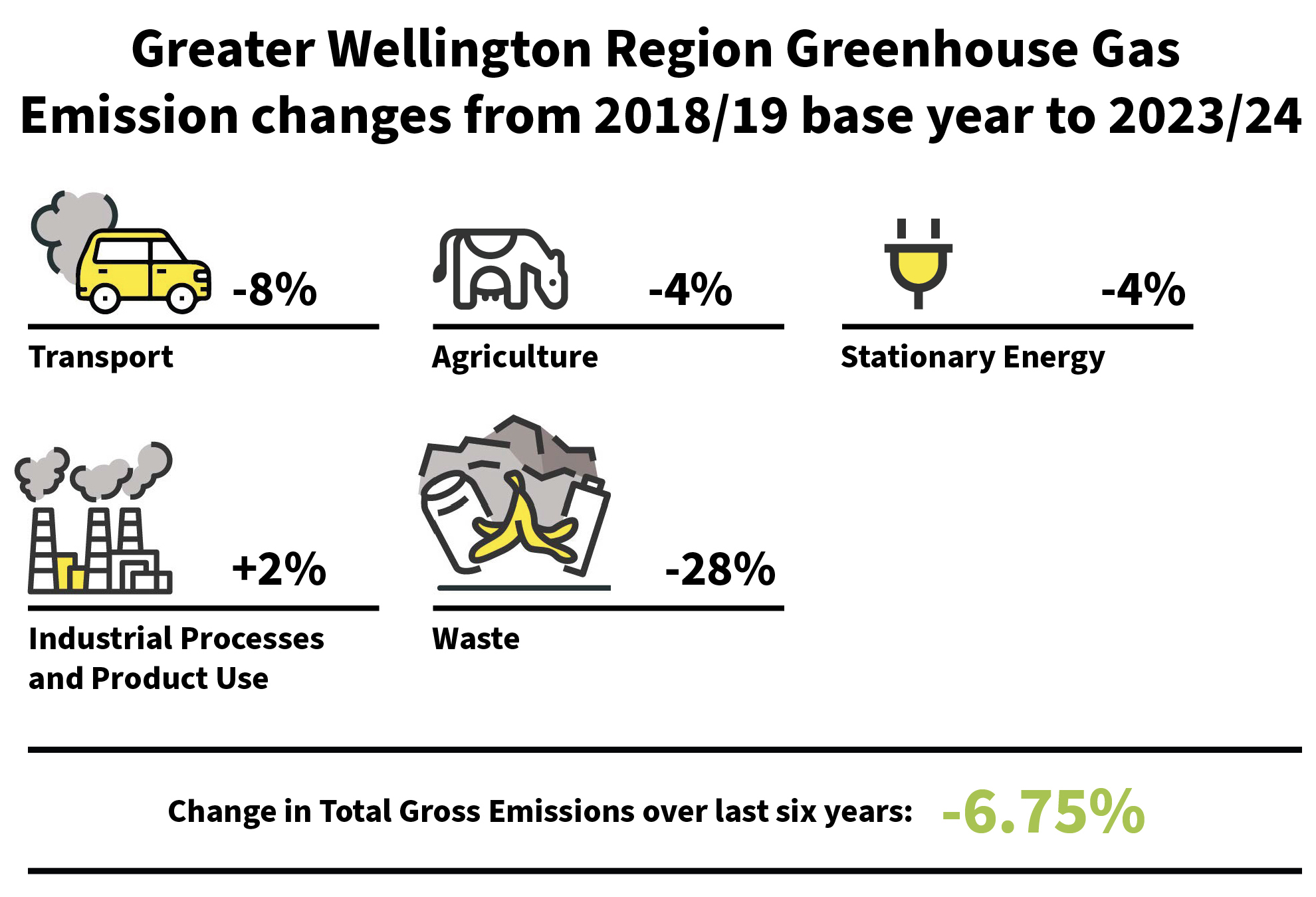 Greater Wellington Region Greenhouse Gas Emission changes from 2018/19 base year to 2023/24

-8%
Transport

-4%
Agriculture

-4%
Stationary Energy

+2%
Industrial Processes and Product Use

-28%
Waste

Change in Total Gross Emissions over last six years: -6.75%