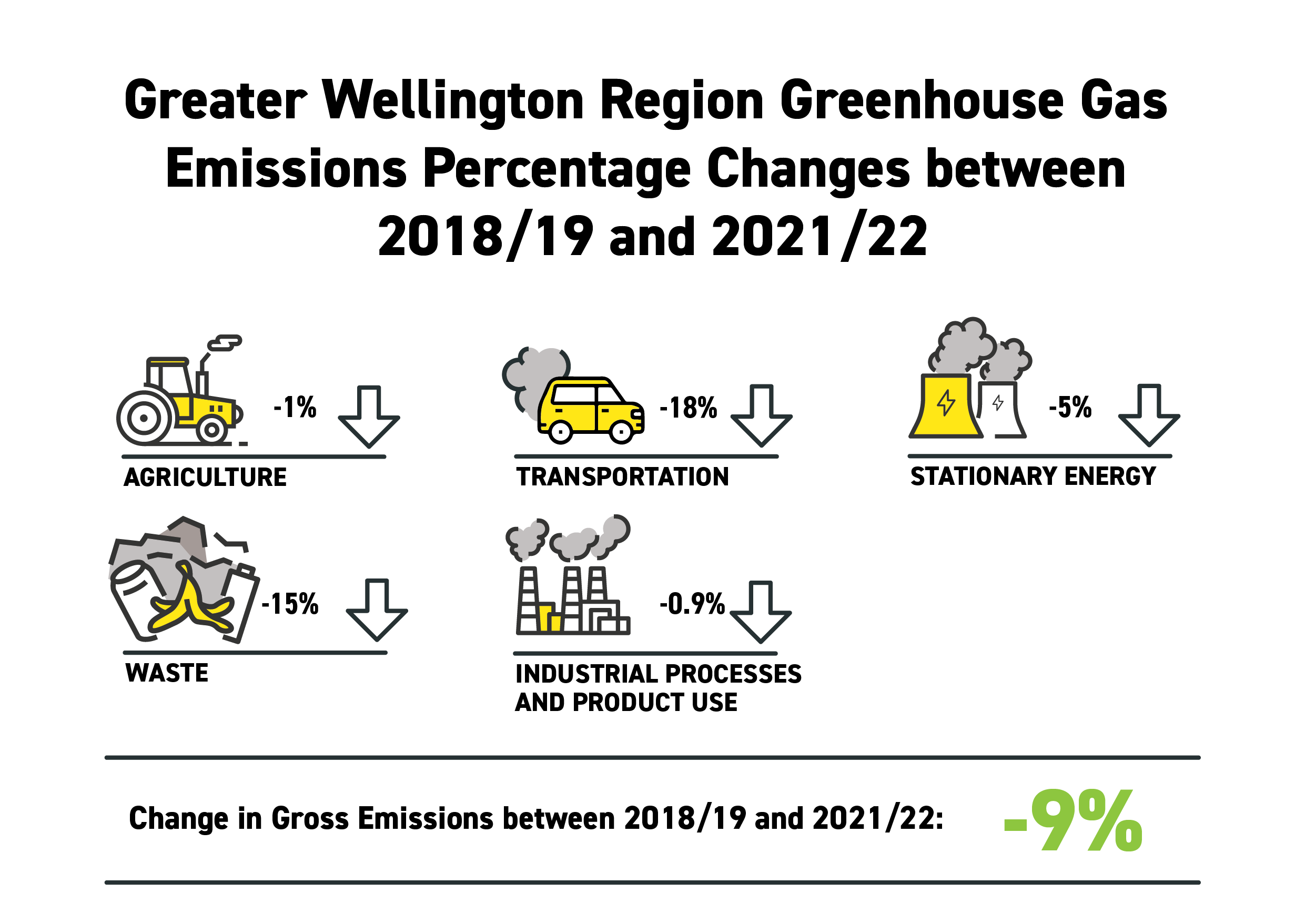 Greater Wellington Region Greenhouse Gas Emissions Percentage Changes between 2018/19 and 2021/22

-1%

AGRICULTURE

-18%

TRANSPORTATION

-5%

STATIONARY ENERGY

-15%

WASTE

-0.9%

INDUSTRIAL PROCESSES AND PRODUCT USE

Change in Gross Emissions between 2018/19 and 2021/22: -9%